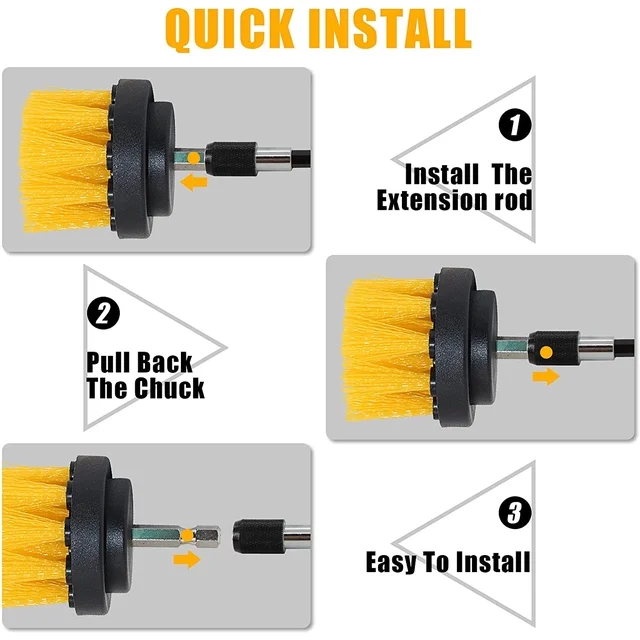 QUICK INSTALL

1

Install The Extension rod

2

Pull Back The Chuck

3

Easy To Install