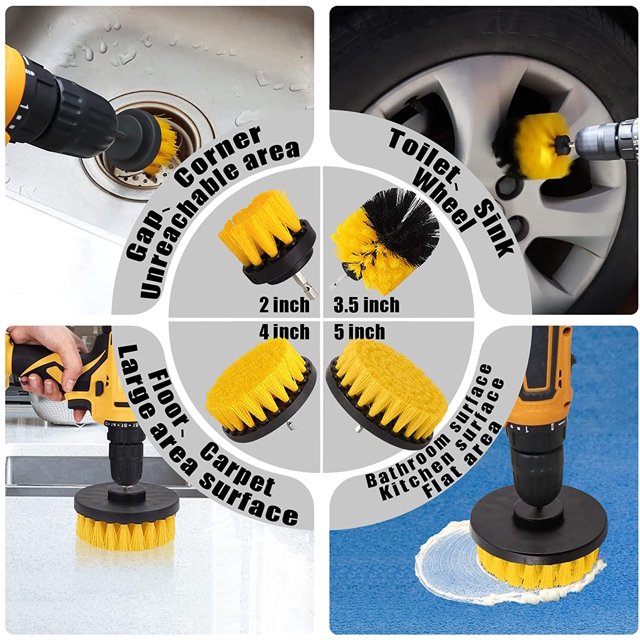 Gap、Corner
Unreachable area

Toilet、Sink
Wheel

2 inch
3.5 inch
4 inch
5 inch

Floor、Carpet
Large area surface

Bathroom surface
Kitchen surface
Flat area