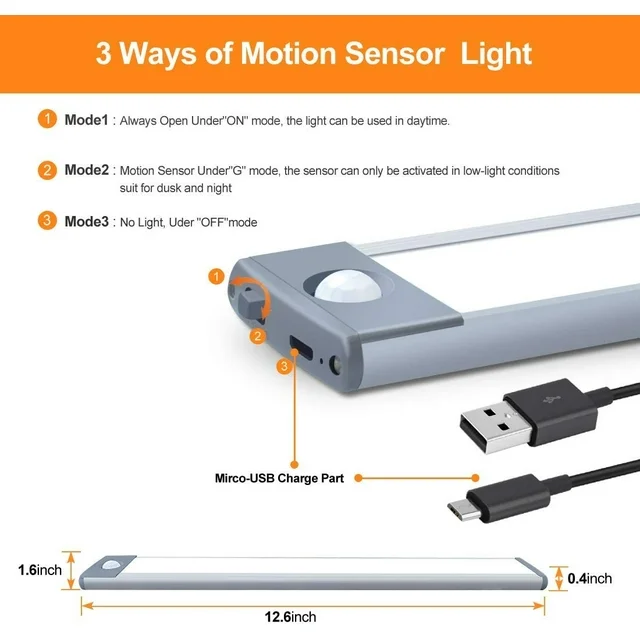 3 Ways of Motion Sensor Light

1 Mode1 : Always Open Under"ON" mode, the light can be used in daytime.

2 Mode2 : Motion Sensor Under"G" mode, the sensor can only be activated in low-light conditions suit for dusk and night

3 Mode3 : No Light, Uder "OFF"mode

1

2

3

Mirco-USB Charge Part

1.6inch

0.4inch

12.6inch